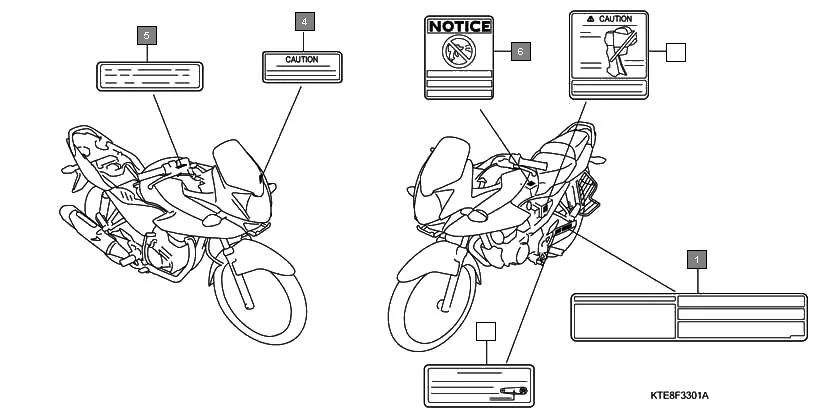 5
4
CAUTION
NOTICE
6
CAUTION
1
KTE8F3301A