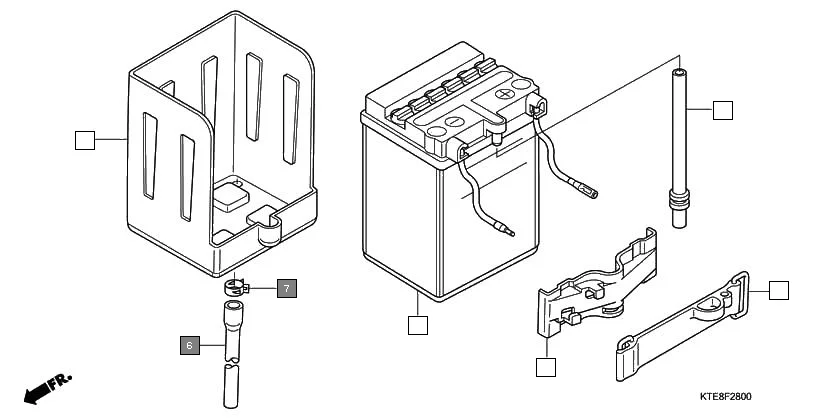 7
6
FR.
KTE8F2800