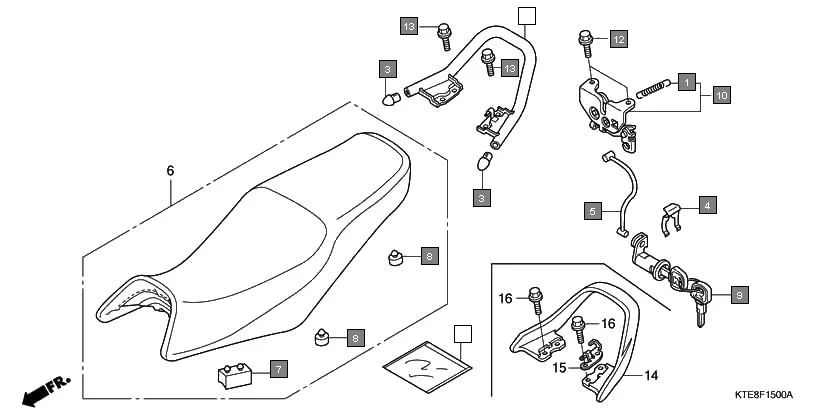 13
3
13
12
1
10
6
3
5
4
8
9
16
16
8
7
15
14
FR.
KTE8F1500A