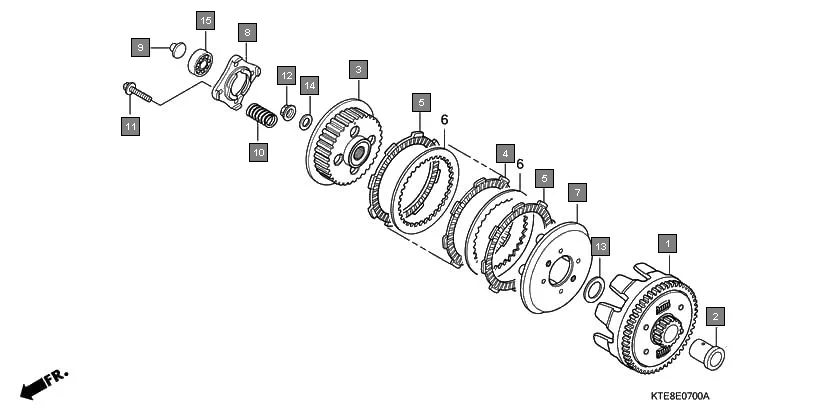 15
9
8
12
14
3
11
10
5
6
4
6
5
7
13
1
2
FR.
KTE8E0700A