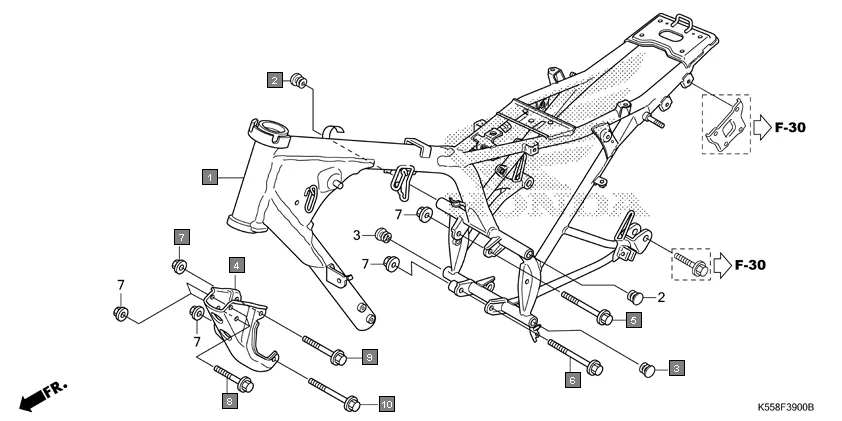 2
F-30
1
7
3
7
7
4
F-30
7
2
7
5
9
3
6
8
10
FR.
K558F3900B