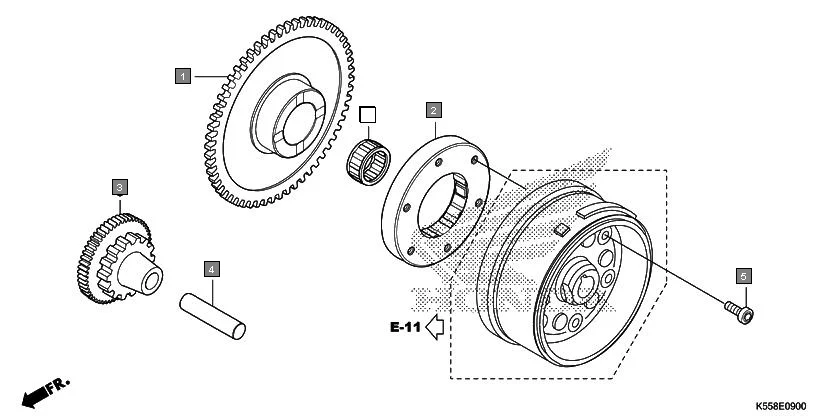 1
2
3
4
5
E-11
FR.
K558E0900