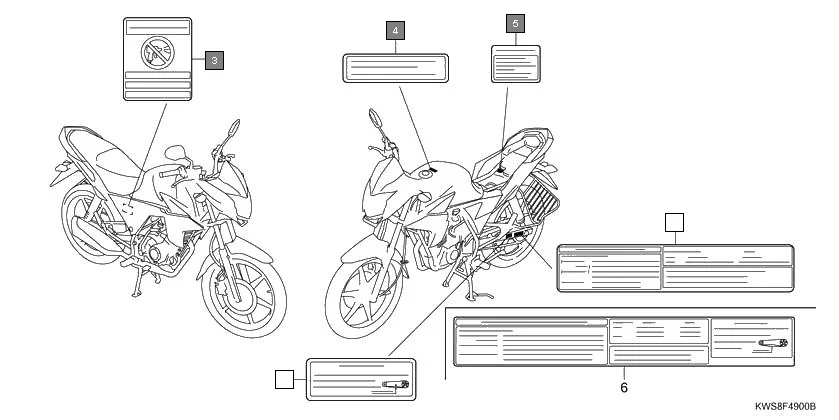 3

4

5

6

KWS8F4900B