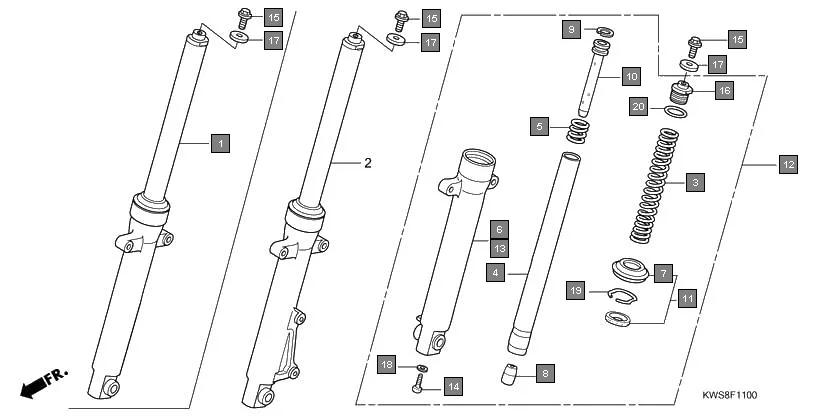 15
17
1
15
17
2
9
10
5
15
17
16
20
12
3
6
13
4
7
19
11
18
14
8
FR.
KWS8F1100