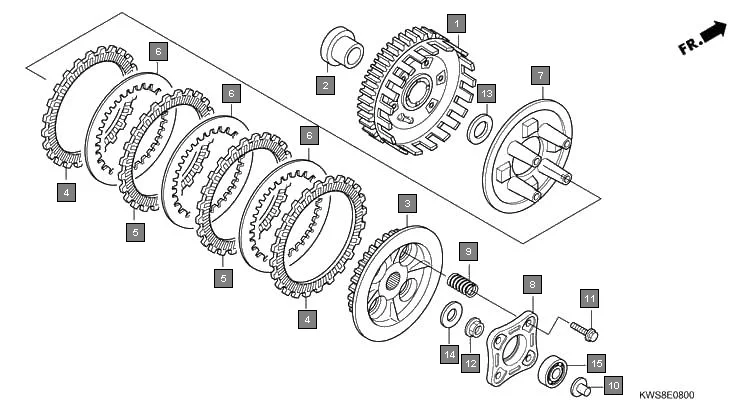 FR.
1
2
13
7
6
6
6
4
5
5
4
3
9
8
11
14
12
15
10
KWS8E0800