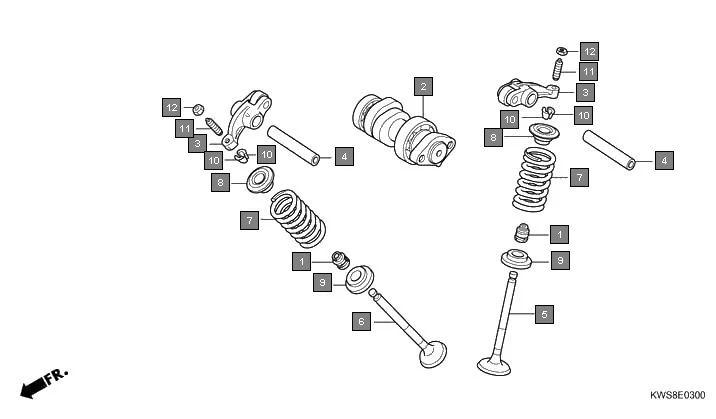 12
11
3
10
10
4
8
7
1
9
6
2
12
11
3
10
10
8
4
7
1
9
5
FR.
KWS8E0300