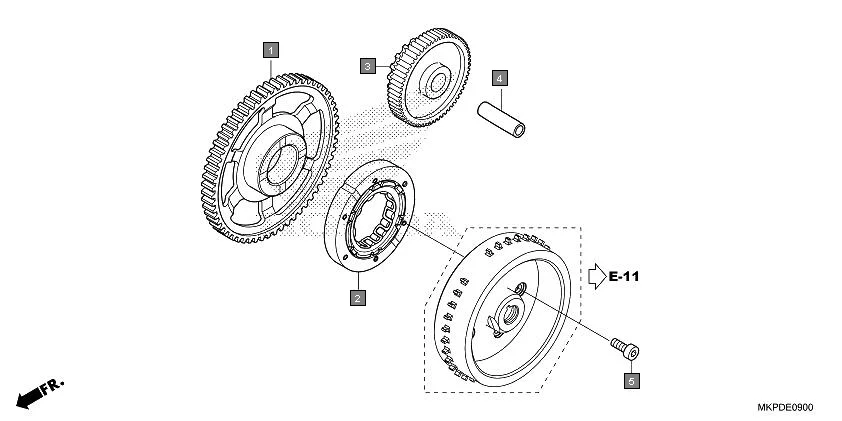 1
3
4
2
E-11
5
FR.
MKPDE0900