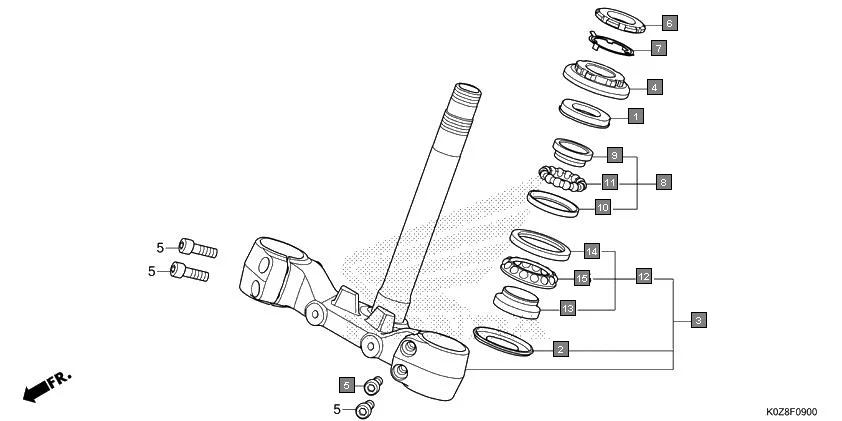 6
7
4
1
9
11
8
10
14
15
12
13
3
2
5
5
5
5
FR.
K0Z8F0900