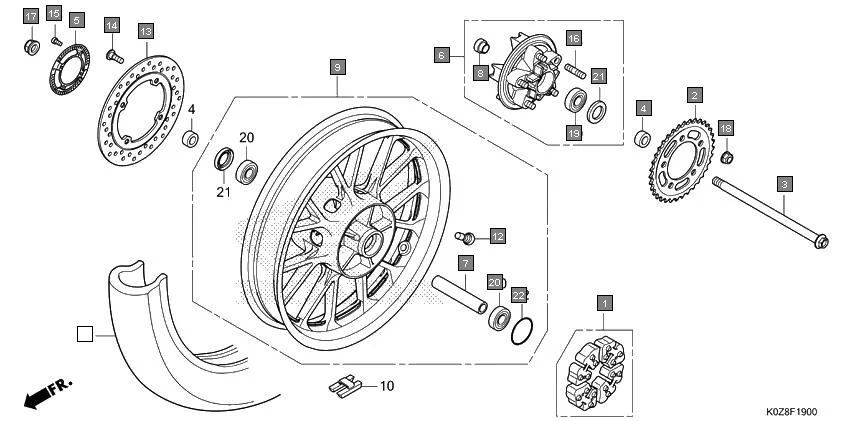 17
15
5
14
13
4
20
21
9
6
8
16
21
19
4
2
18
3
12
7
20
22
1
10
FR.
K0Z8F1900