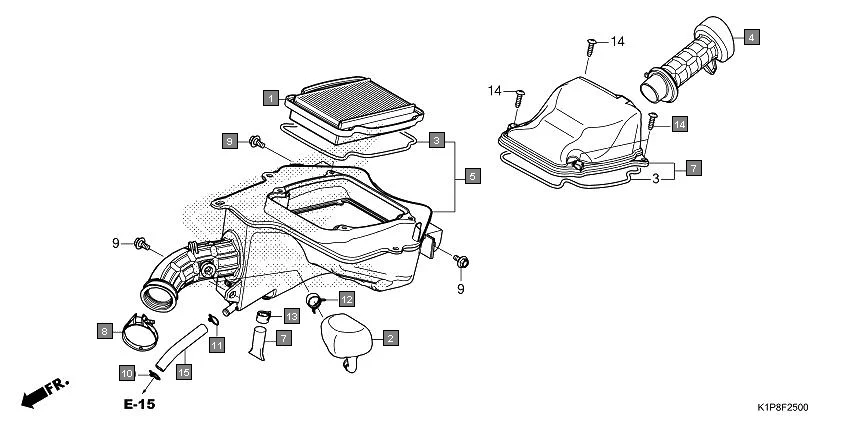 14
4
14
1
14
9
3
5
7
3
9
9
12
13
8
11
7
2
10
15
FR.
E-15
K1P8F2500