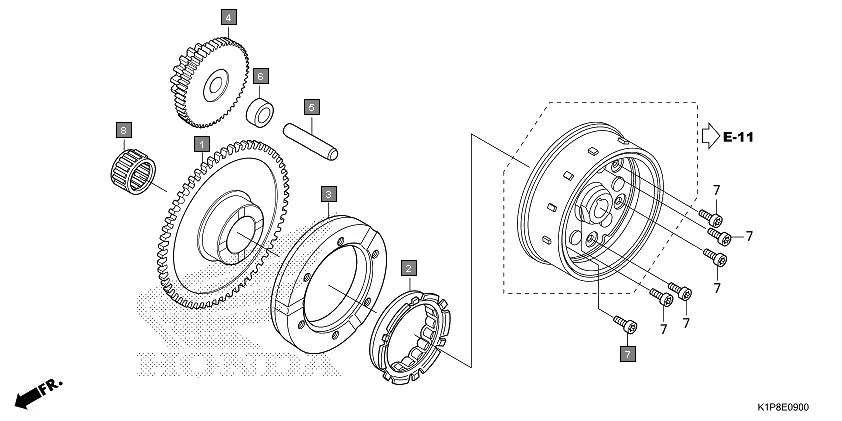 4
6
5
8
1
3
2
E-11
7
7
7
7
7
7
HONDA
FR.
K1P8E0900