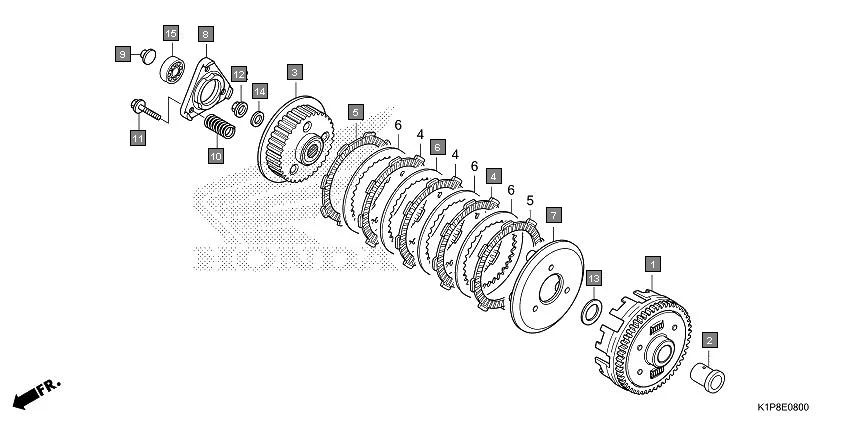 9
15
8
12
14
3
11
10
5
6
4
6
4
6
4
6
5
7
13
1
2
HONDA
FR.
K1P8E0800