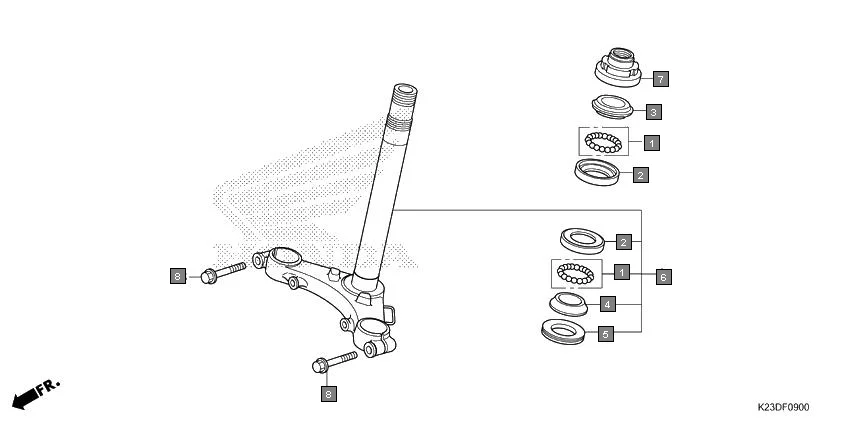 7
3
1
2
2
1
6
4
5
8
8
FR.
K23DF0900