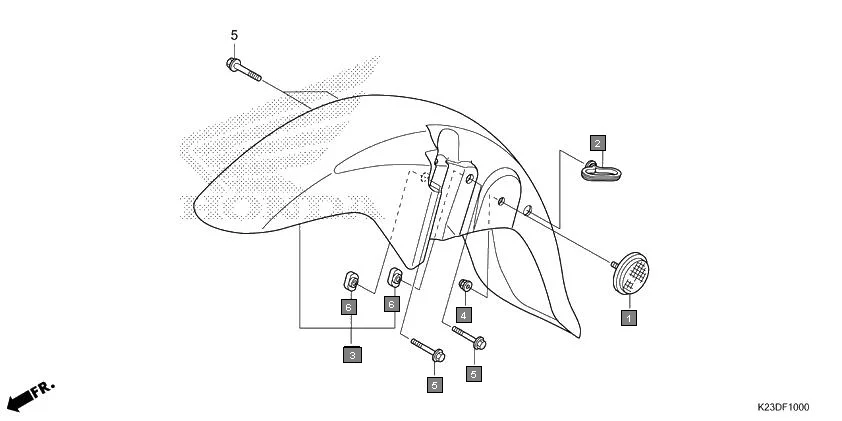 5

HONDA

2

1

6

6

4

3

5

5

FR.

K23DF1000