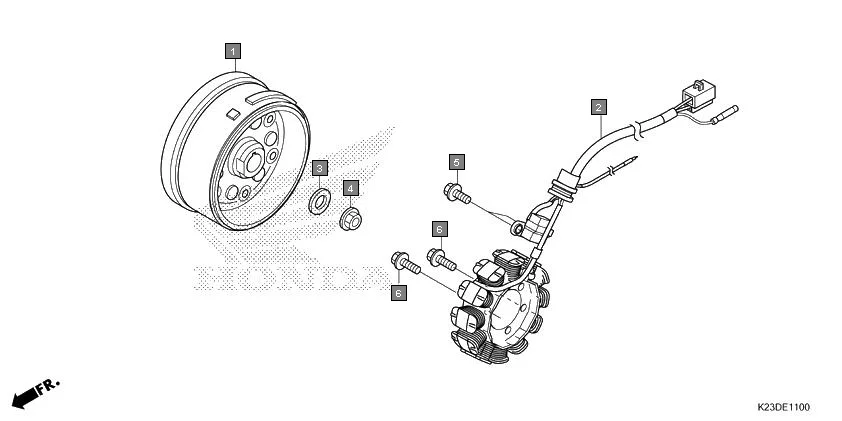 1
2
3
4
5
6
6
HONDA
FR.
K23DE1100