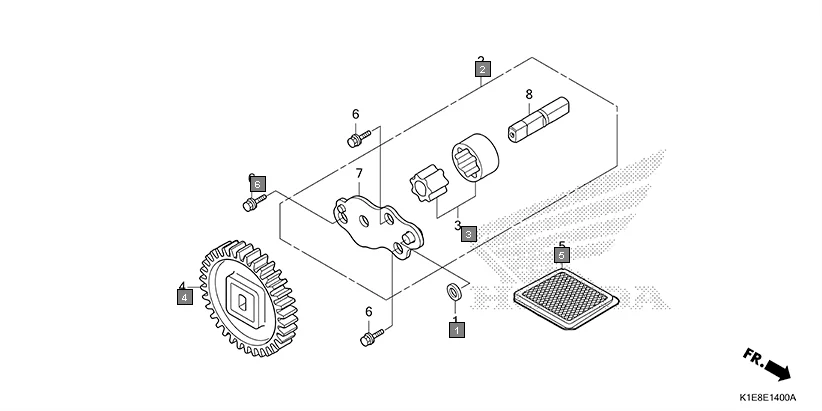 2
2
8
6
7
6
6
3
3
5
5
4
4
1
1
6
HONDA
FR.
K1E8E1400A