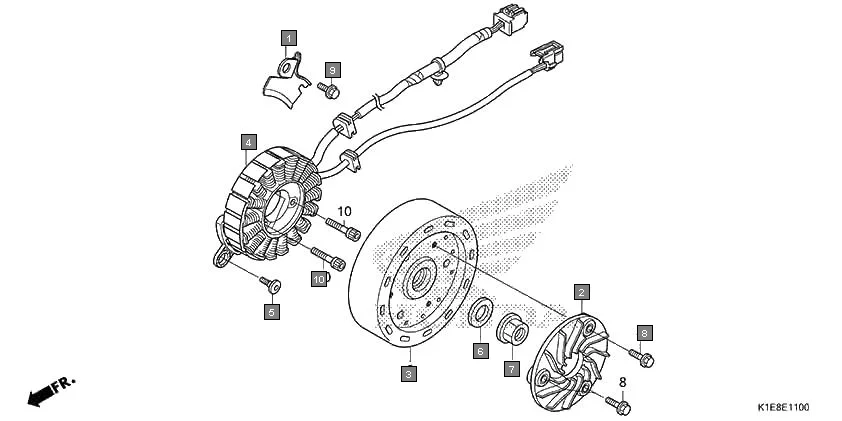 1
9
4
10
10
5
3
6
7
2
8
8
FR.
K1E8E1100