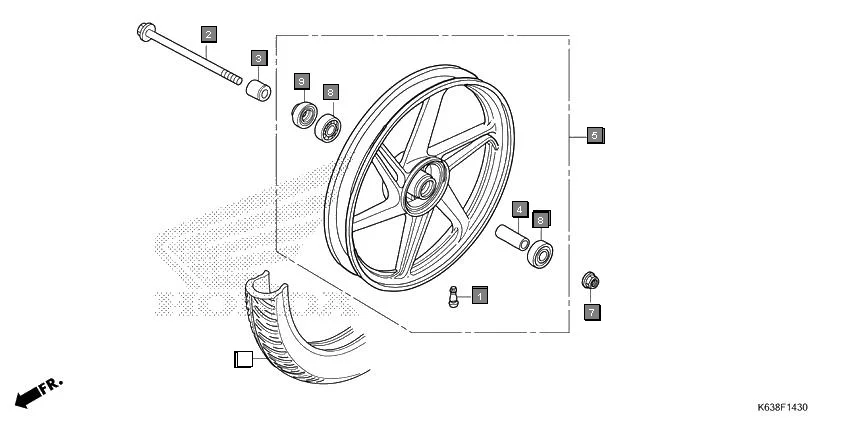 2
3
9
8
5
4
8
1
7
HONDA
FR.
K638F1430