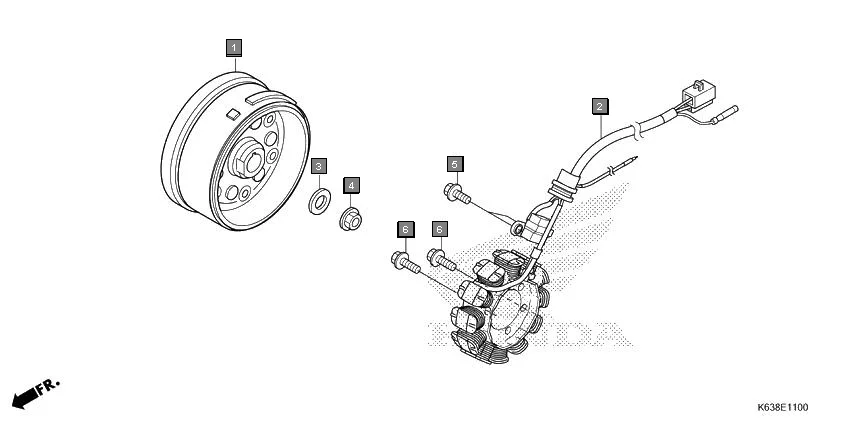 1
2
3
4
5
6
6
HONDA
FR.
K638E1100