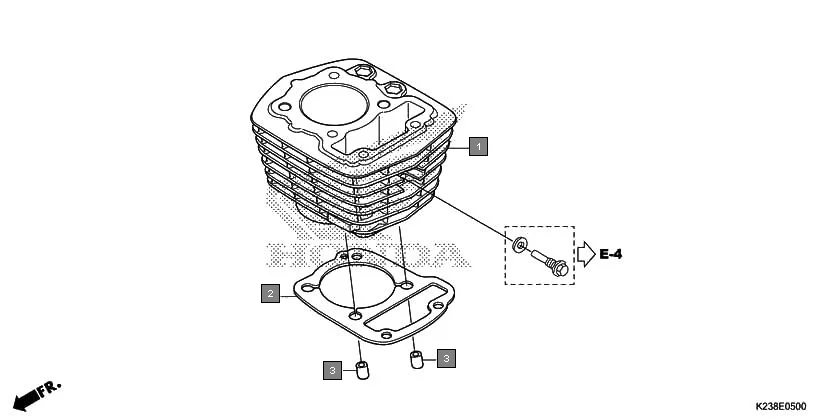 1

HONDA

E-4

2

3

3

FR.

K238E0500