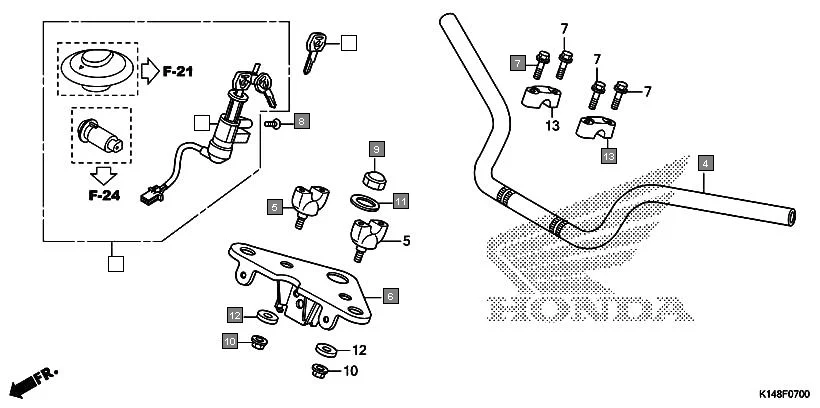 F-21
F-24
8
9
11
5
5
6
12
10
12
10
7
7
7
7
13
13
4
HONDA
FR.
K148F0700