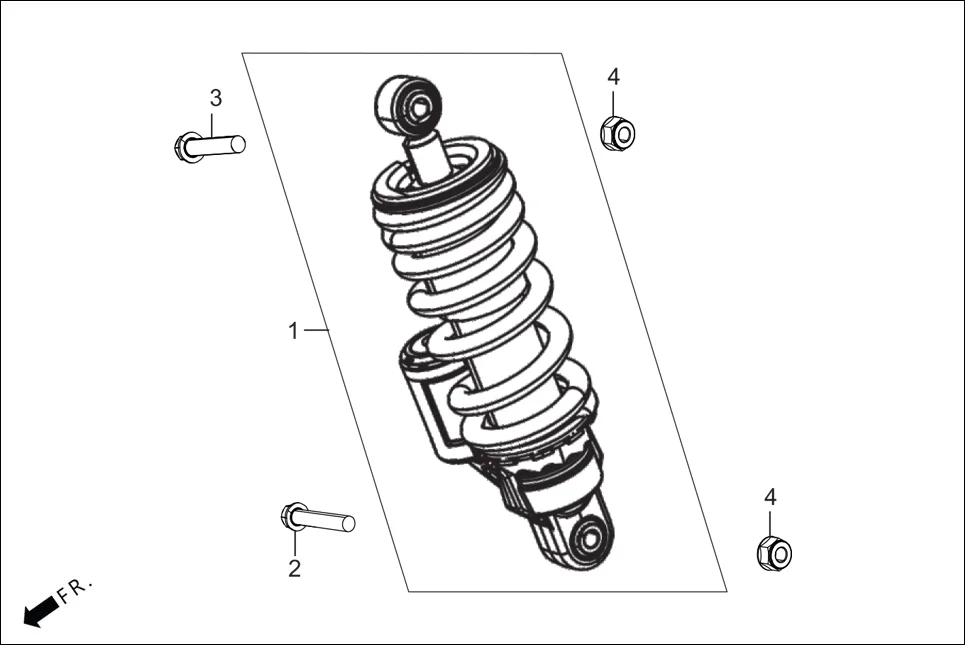 3
4
1
2
4
FR.