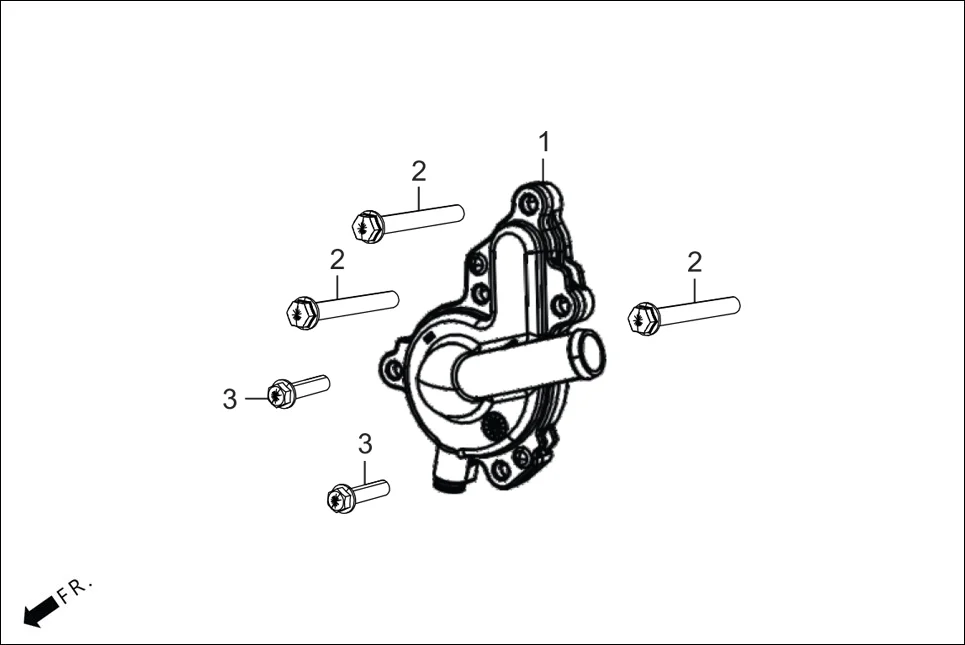 1
2
2
2
3
3
FR.