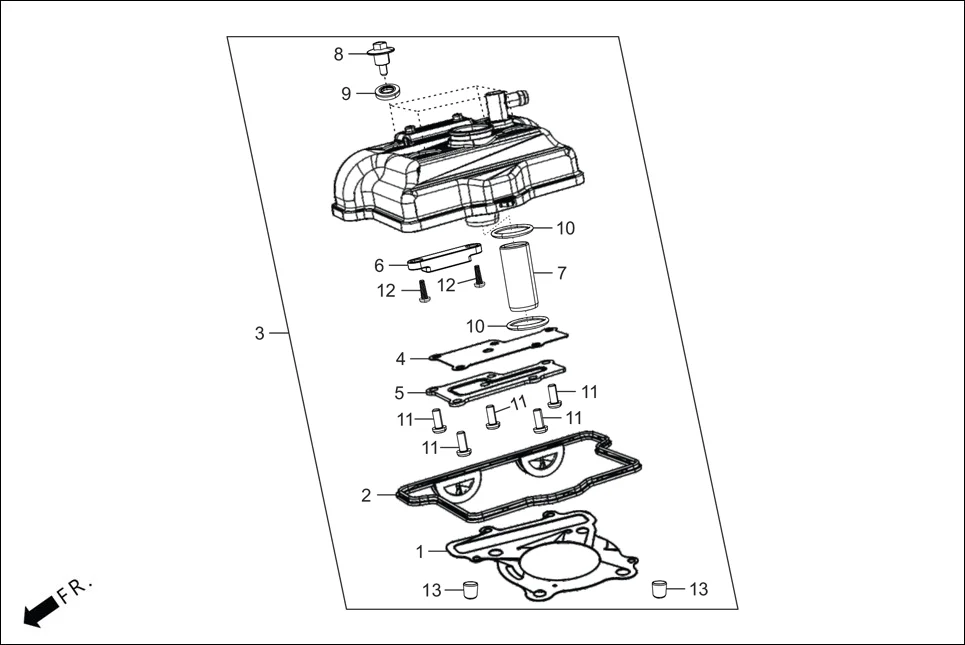 8
9
10
6
7
12
12
3
10
4
5
11
11
11
11
11
2
1
13
13
FR.