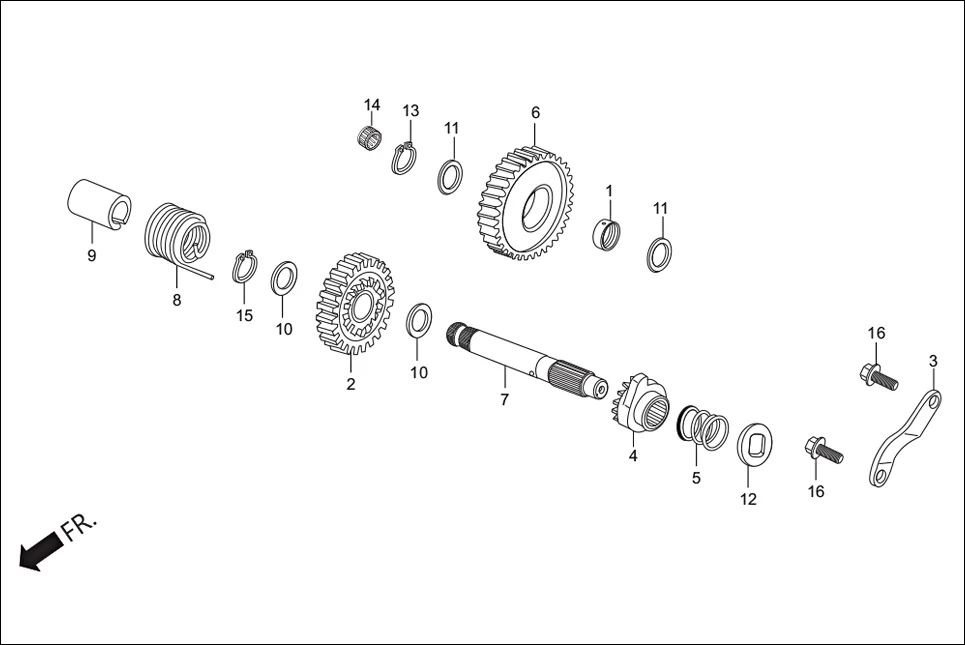 14
13
11
6
1
11
9
8
15
10
2
10
7
4
5
12
16
16
3
FR.