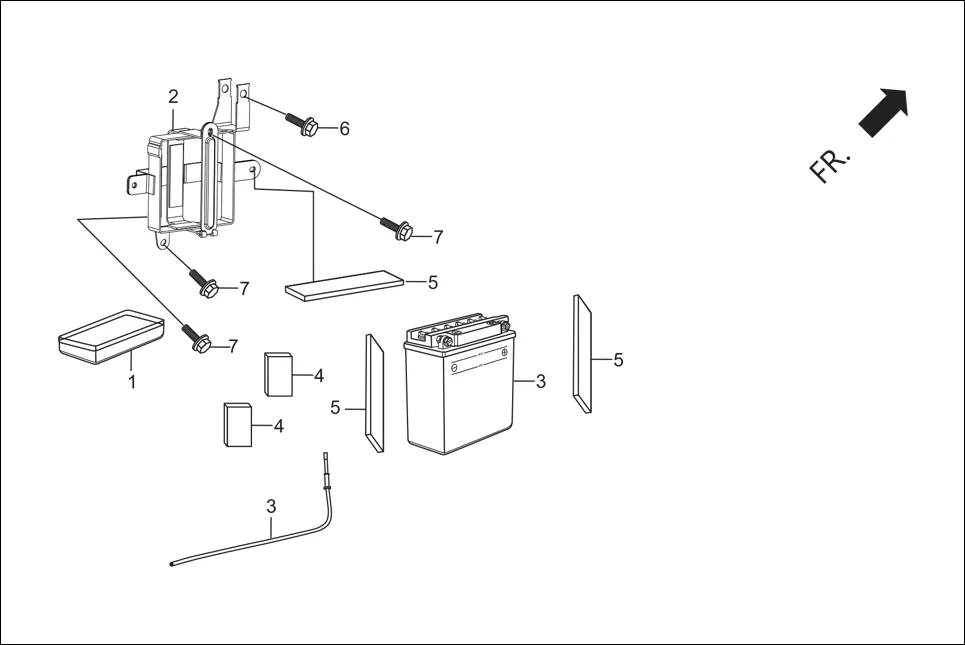 2
6
FR.
7
7
5
7
1
4
5
3
5
4
3