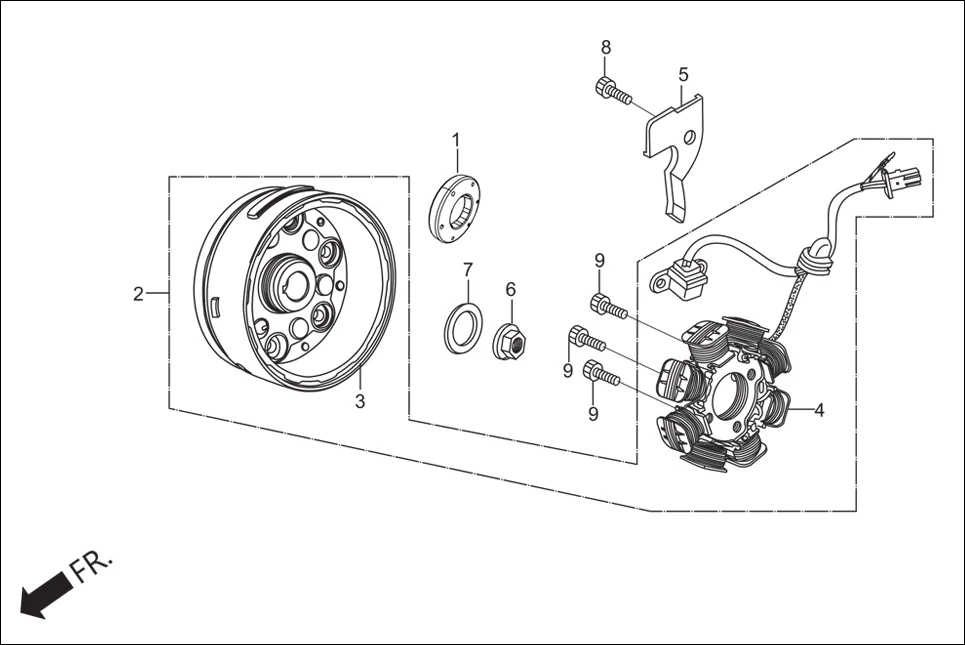 8
5
1
2
7
6
9
9
9
3
4
FR.