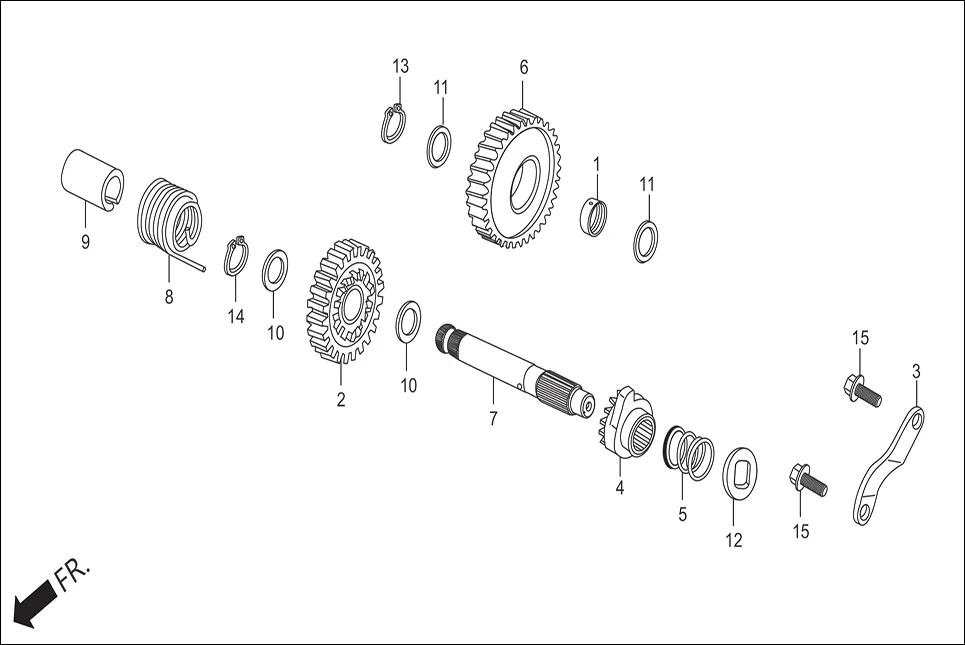 13
11
6
1
11
9
8
14
10
2
10
7
15
3
4
5
12
15
FR.