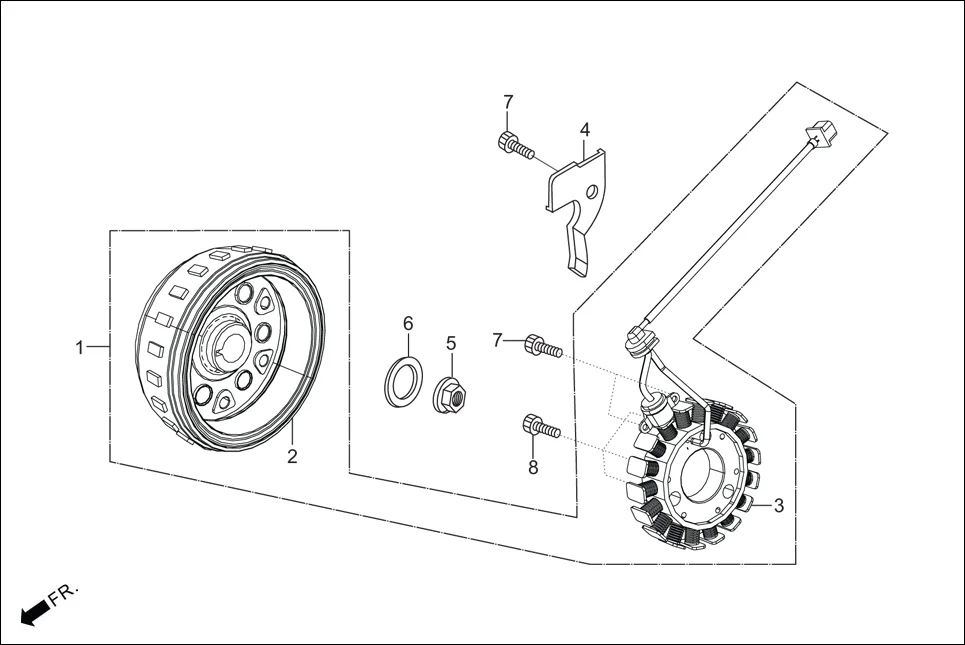 7
4
1
6
5
7
2
8
3
FR.