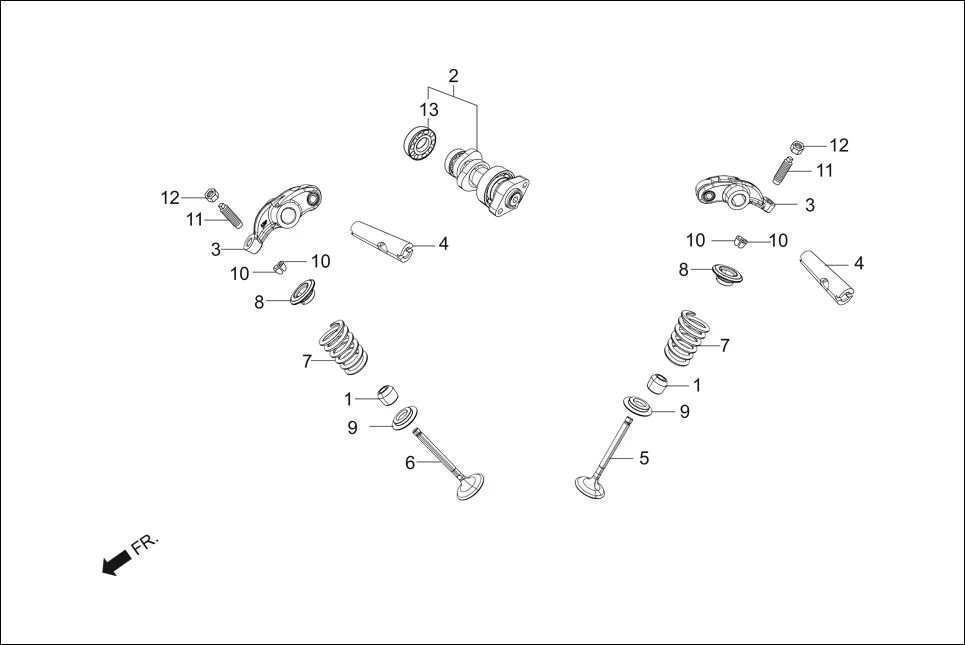 2
13
12
11
3
4
10
10
8
7
1
9
6
12
11
3
10
10
8
4
7
1
9
5
FR.