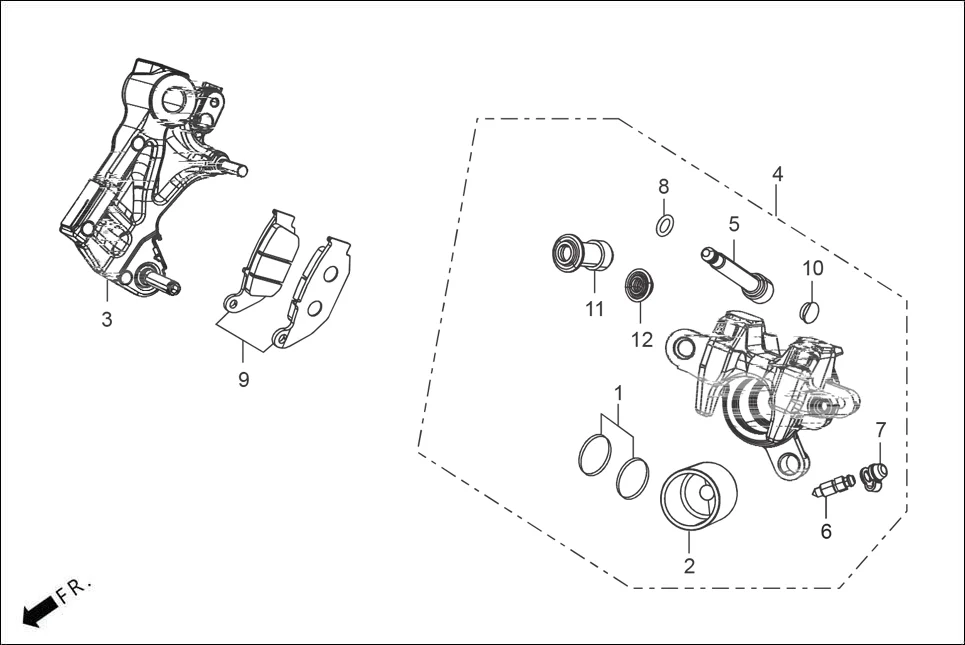 3
9
4
8
5
10
11
12
1
7
6
2
FR.