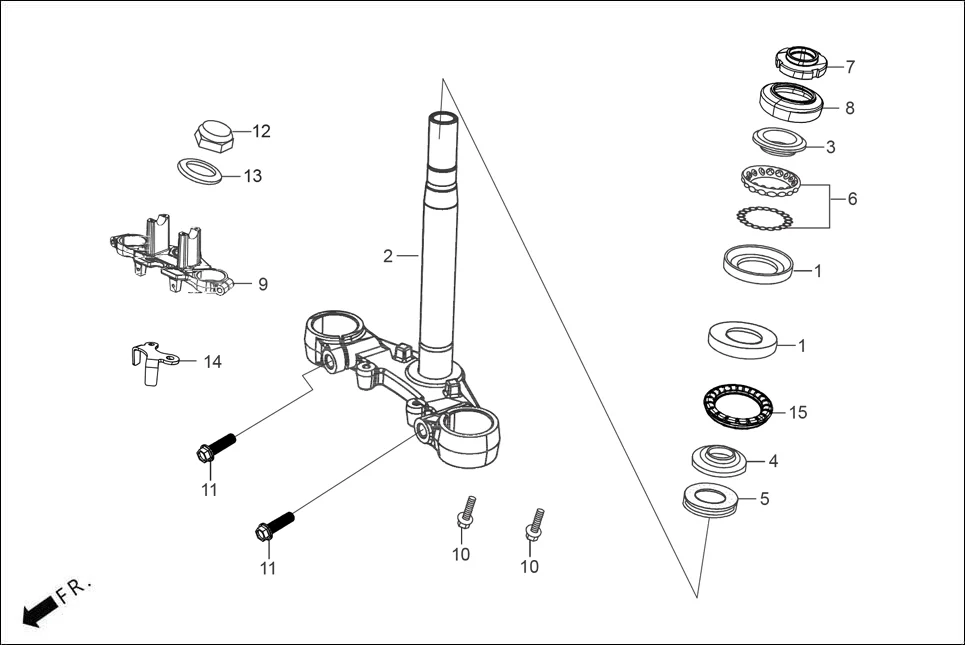 12
13
9
14
11
11
2
10
10
7
8
3
6
1
1
15
4
5
FR.