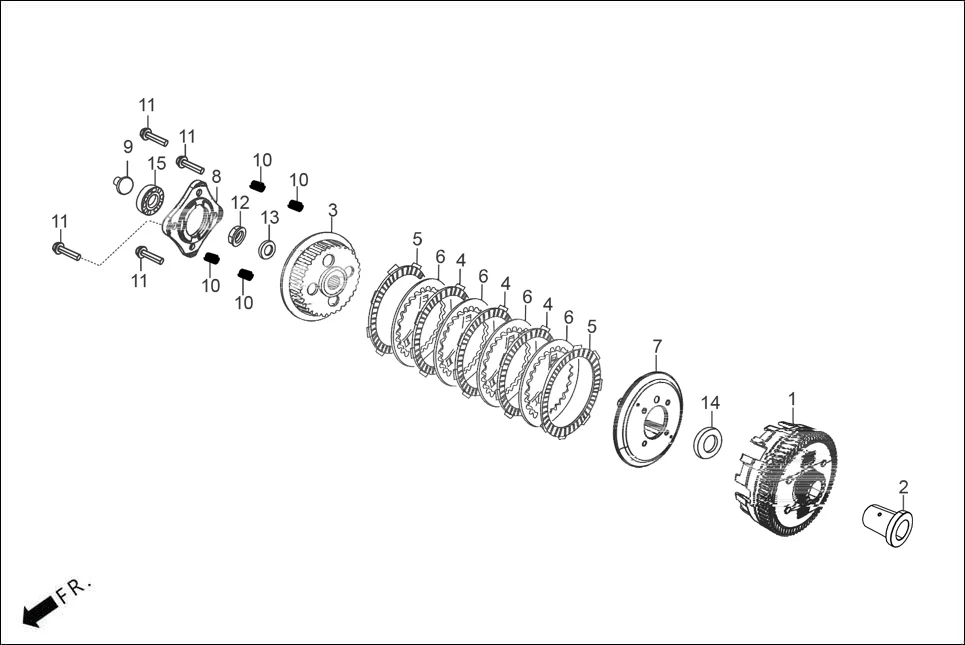 11
11
9
15
8
10
10
12
13
3
11
11
10
10
5
6
4
6
4
6
4
6
5
7
14
1
2
FR.