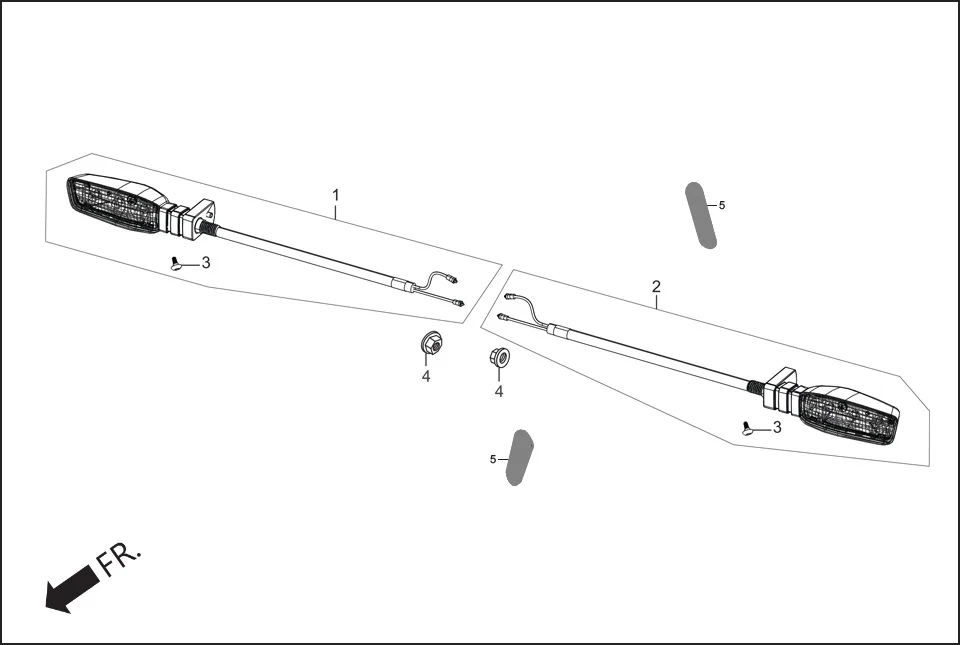 1
5
3
2
4
4
3
5
FR.