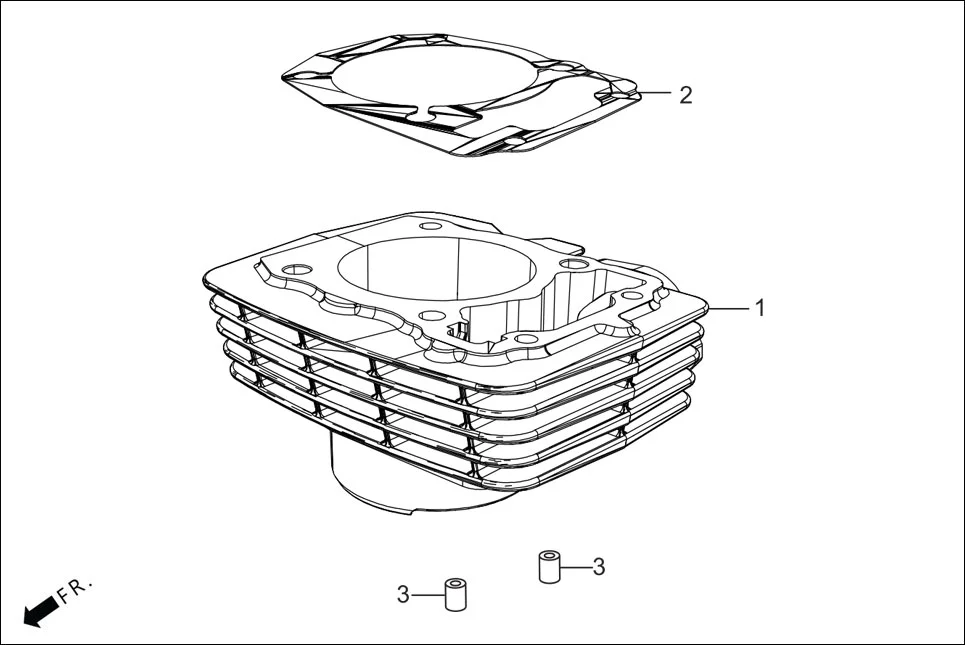 2

1

3

3

FR.