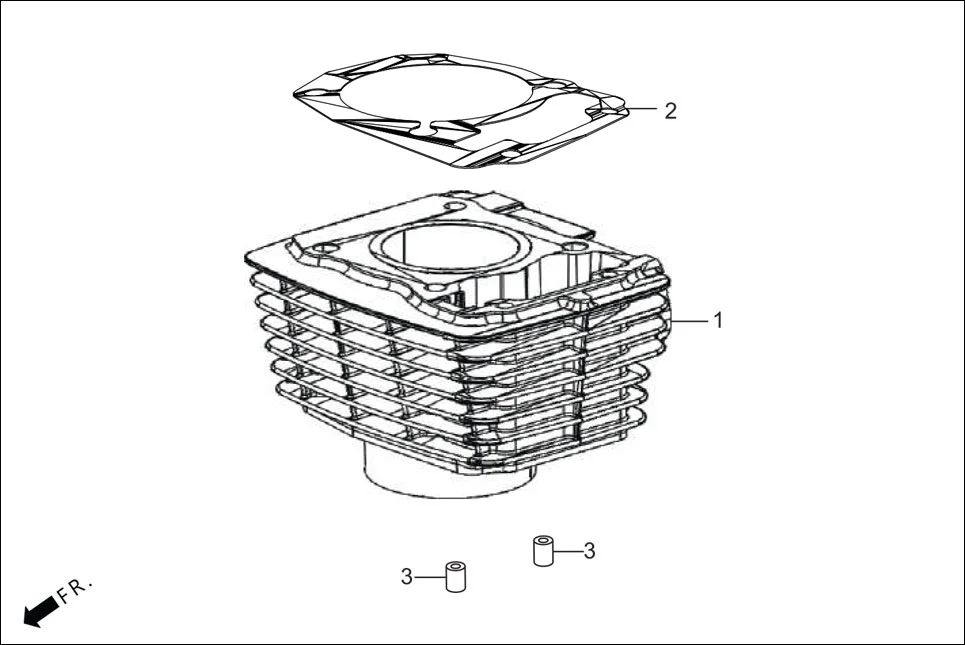 2

1

3

3

FR.