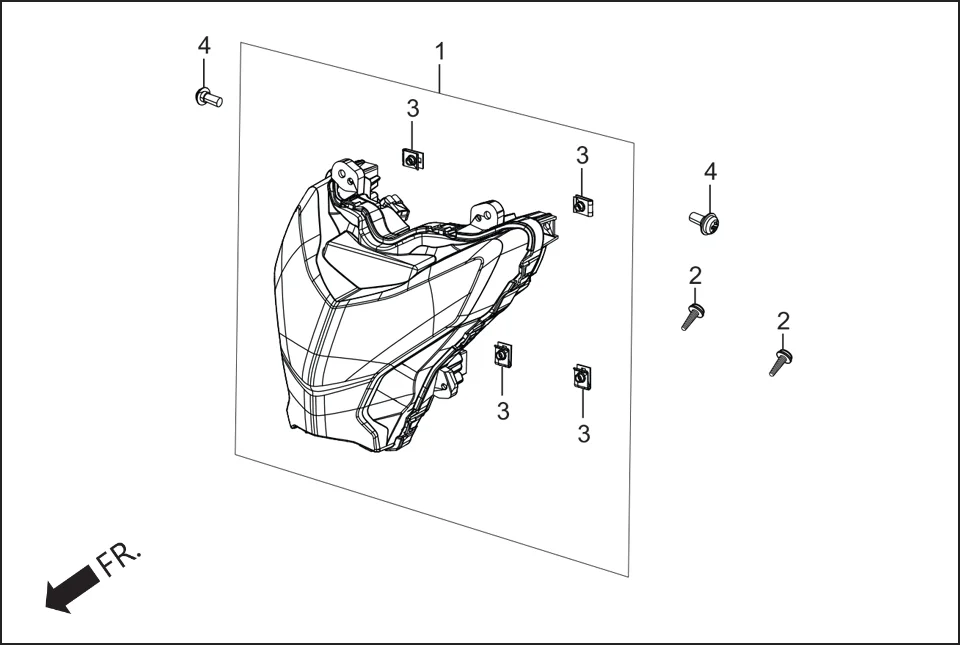 4
1
3
3
4
2
2
3
3
FR.