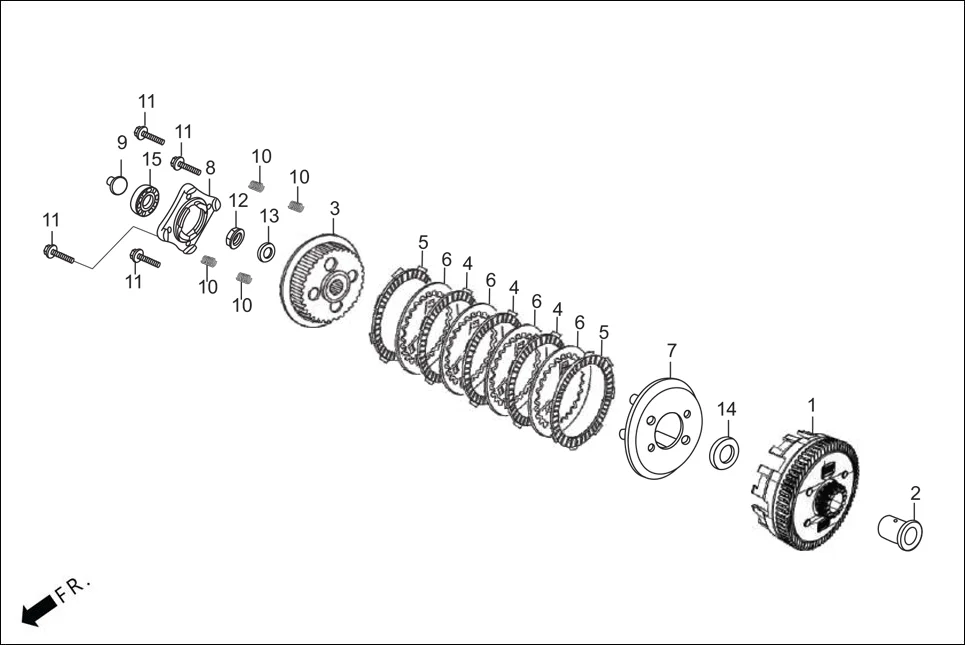 11
11
9
15
8
10
10
12
13
3
11
11
10
10
5
6
4
6
4
6
4
6
5
7
14
1
2
FR.