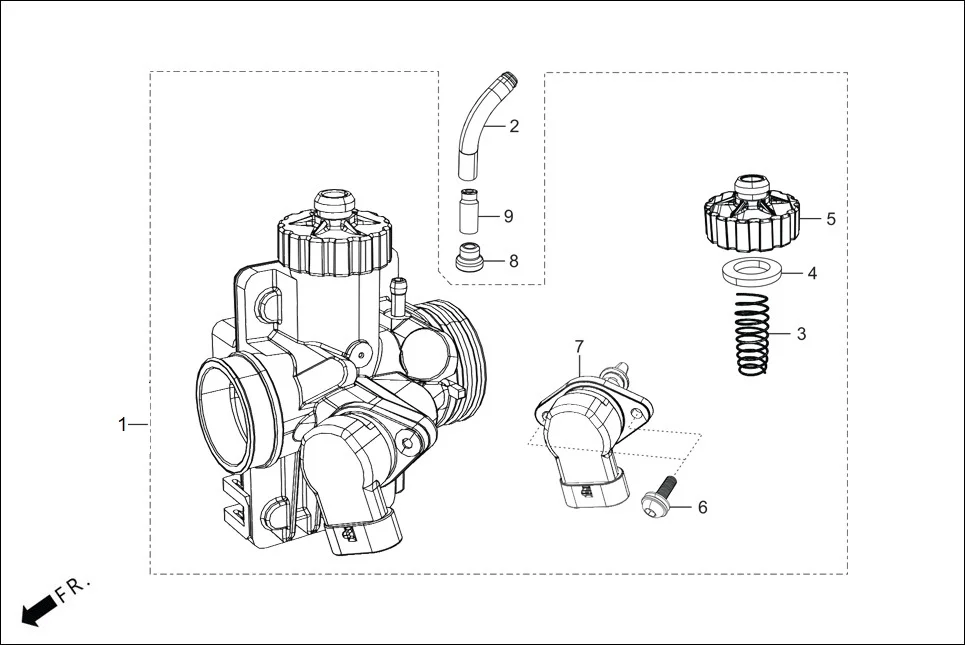 2
9
8
5
4
3
7
1
6
FR.