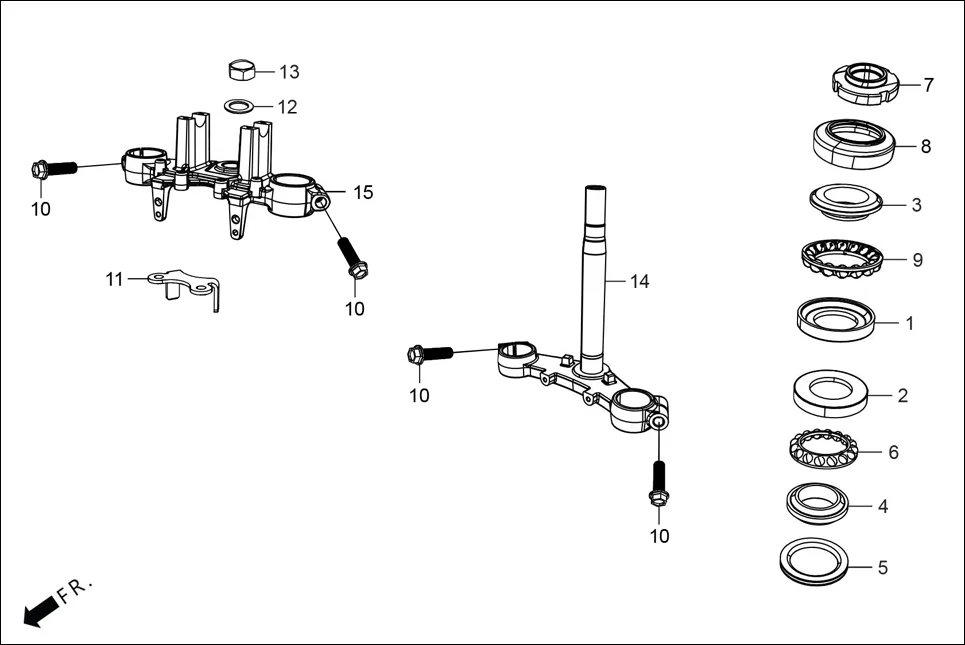 13
12
10
15
11
10
14
10
10
7
8
3
9
1
2
6
4
5
FR.