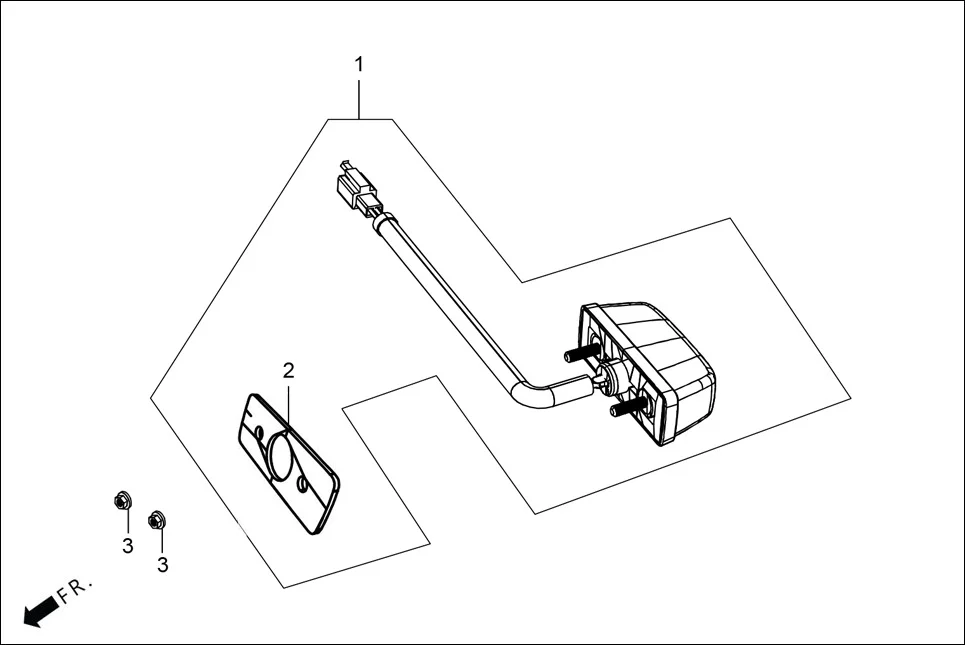 1
2
3
3
FR.