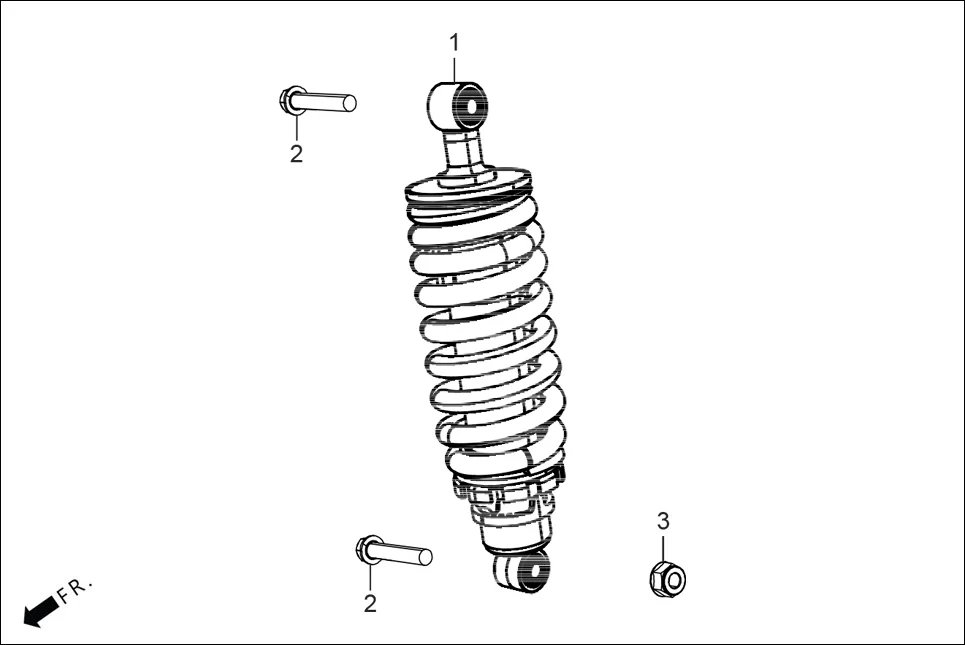 1

2

3

2

FR.