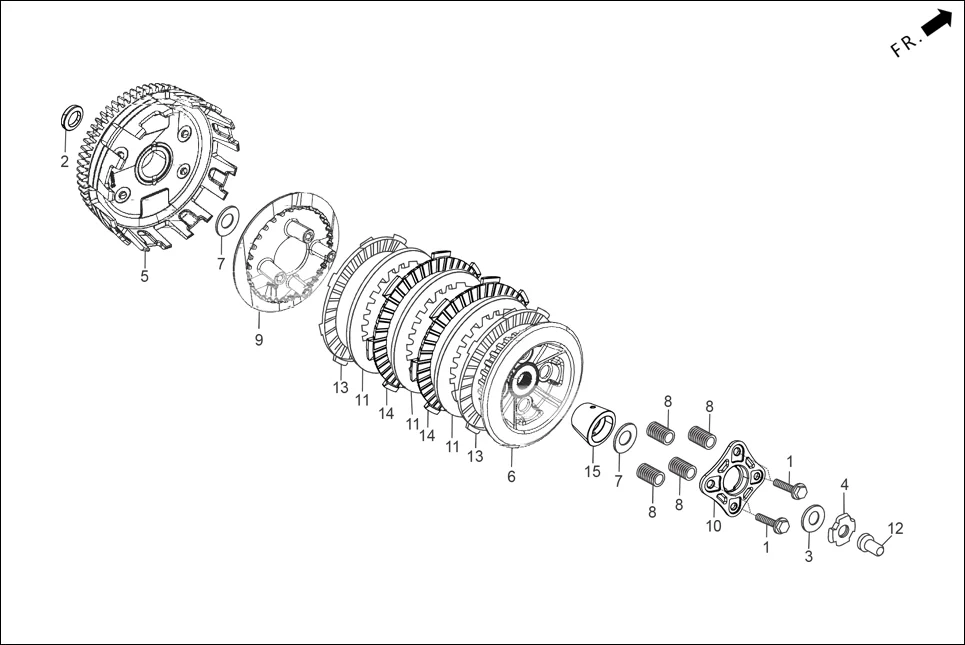 FR.

2
5
7
9
13
11
14
11
14
11
13
6
15
7
8
8
8
8
10
1
1
3
4
12