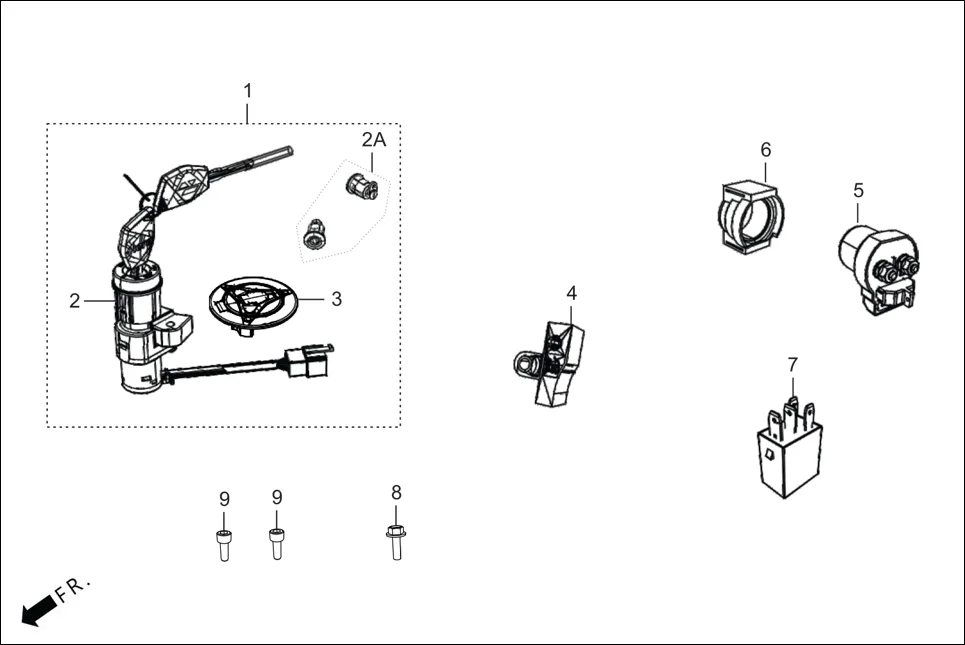 1
2A
2
3
6
5
4
7
9
9
8
FR.