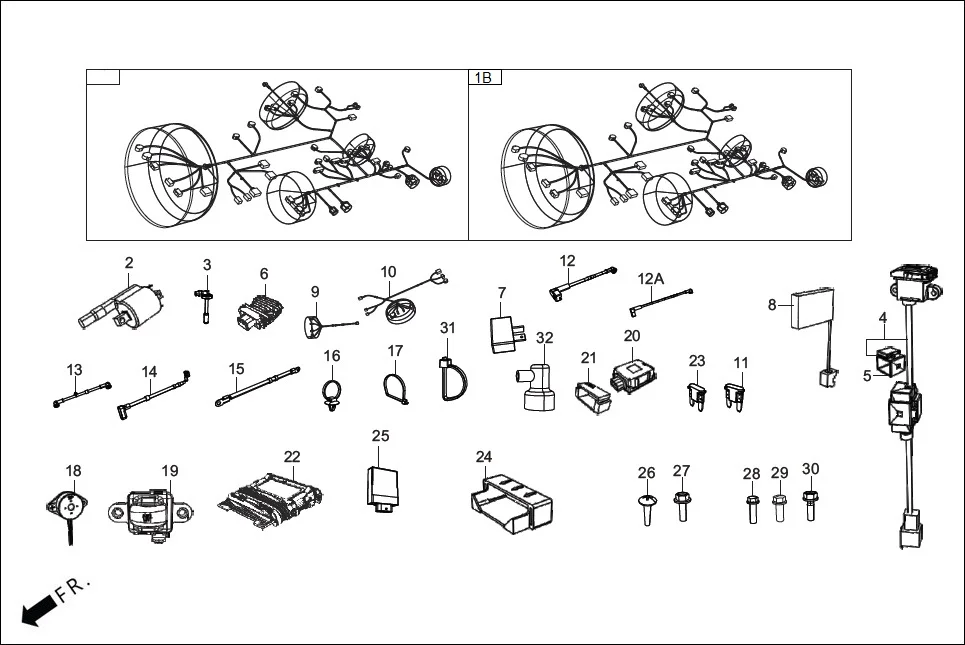 1B

2
3
6
9
10
7
12
12A
8
4
5
13
14
15
16
17
31
32
21
20
23
11
18
19
22
25
24
26
27
28
29
30

FR.