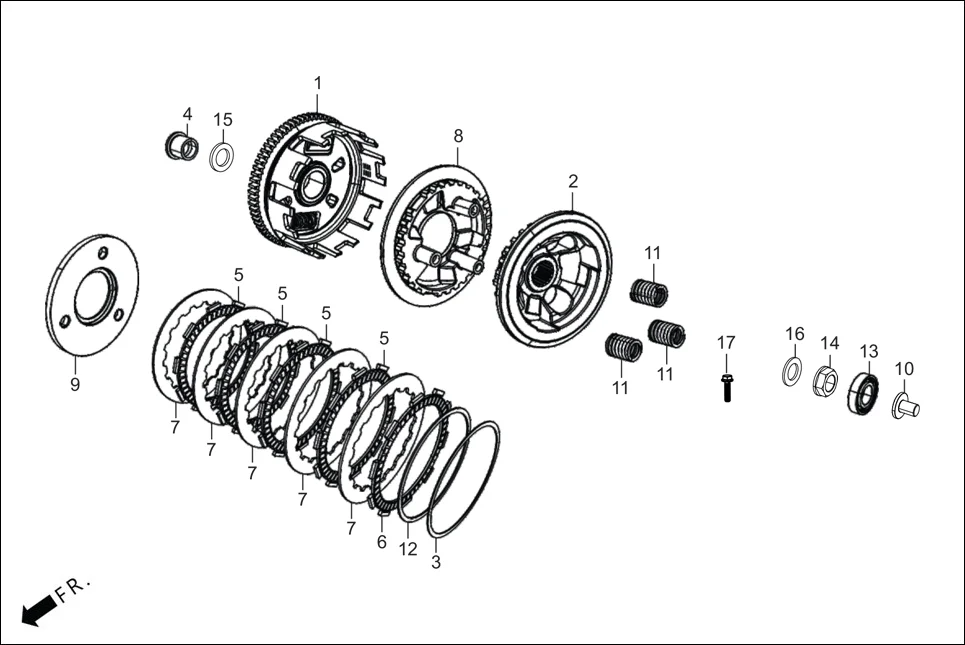 1
4
15
8
2
11
9
5
5
5
5
17
16
14
13
10
11
11
7
7
7
7
7
6
12
3
FR.